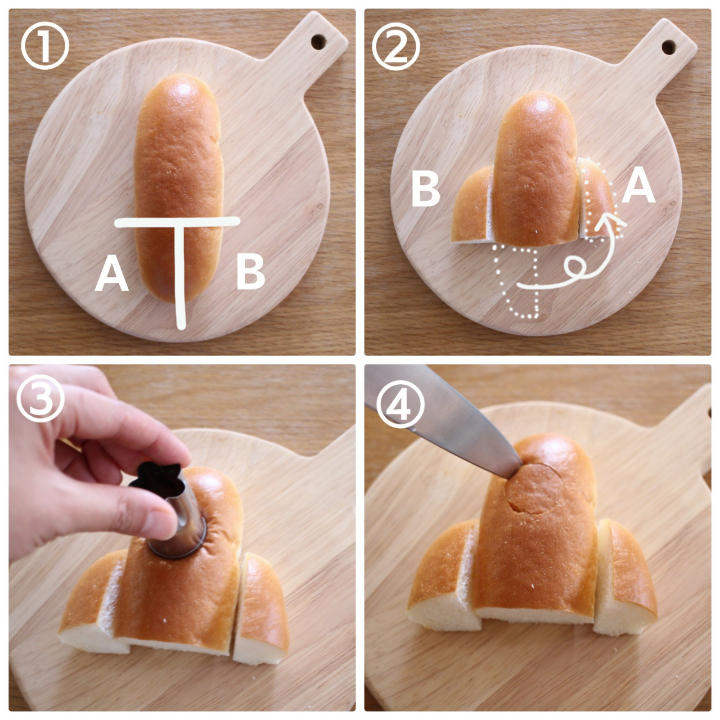 ①
A
B

②
B
A

③

④